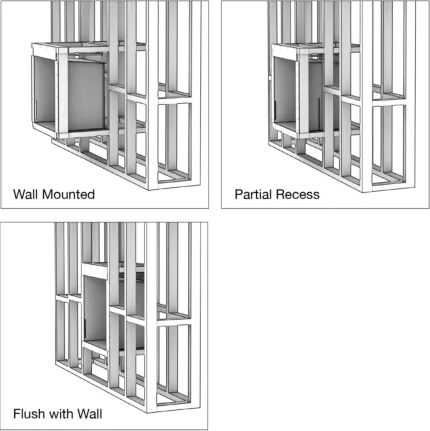 Wall Mounted

Partial Recess

Flush with Wall